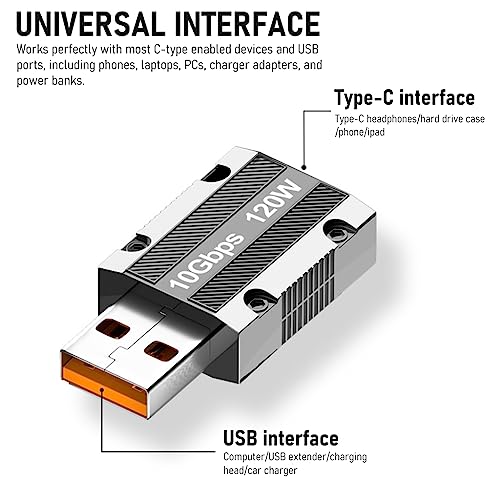 UNIVERSAL INTERFACE

Works perfectly with most C-type enabled devices and USB ports, including phones, laptops, PCs, charger adapters, and power banks.

Type-C interface

Type-C headphones/hard drive case /phone/ipad

10Gbps 120W

USB interface

Computer/USB extender/charging head/car charger